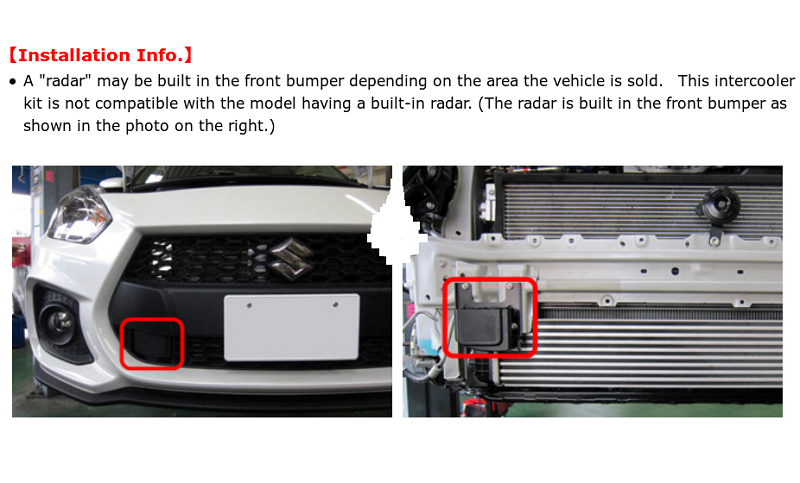 【Installation Info.】

• A "radar" may be built in the front bumper depending on the area the vehicle is sold.   This intercooler kit is not compatible with the model having a built-in radar. (The radar is built in the front bumper as shown in the photo on the right.)