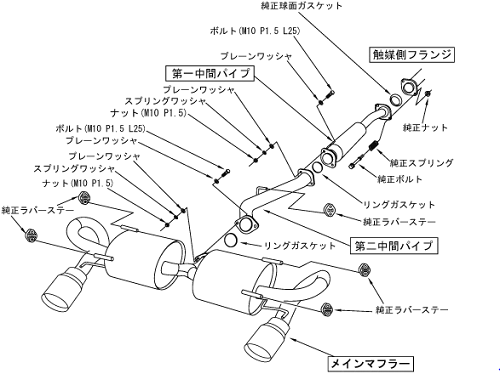 純正球面ガスケット

ボルト(M10 P1.5 L25)

プレーンワッシャ

触媒側フランジ

第一中間パイプ

プレーンワッシャ

スプリングワッシャ

ナット(M10 P1.5)

ボルト(M10 P1.5 L25)

プレーンワッシャ

プレーンワッシャ

スプリングワッシャ

ナット(M10 P1.5)

純正ラバーステー

純正ナット

純正スプリング

純正ボルト

リングガスケット

純正ラバーステー

リングガスケット

第二中間パイプ

純正ラバーステー

メインマフラー